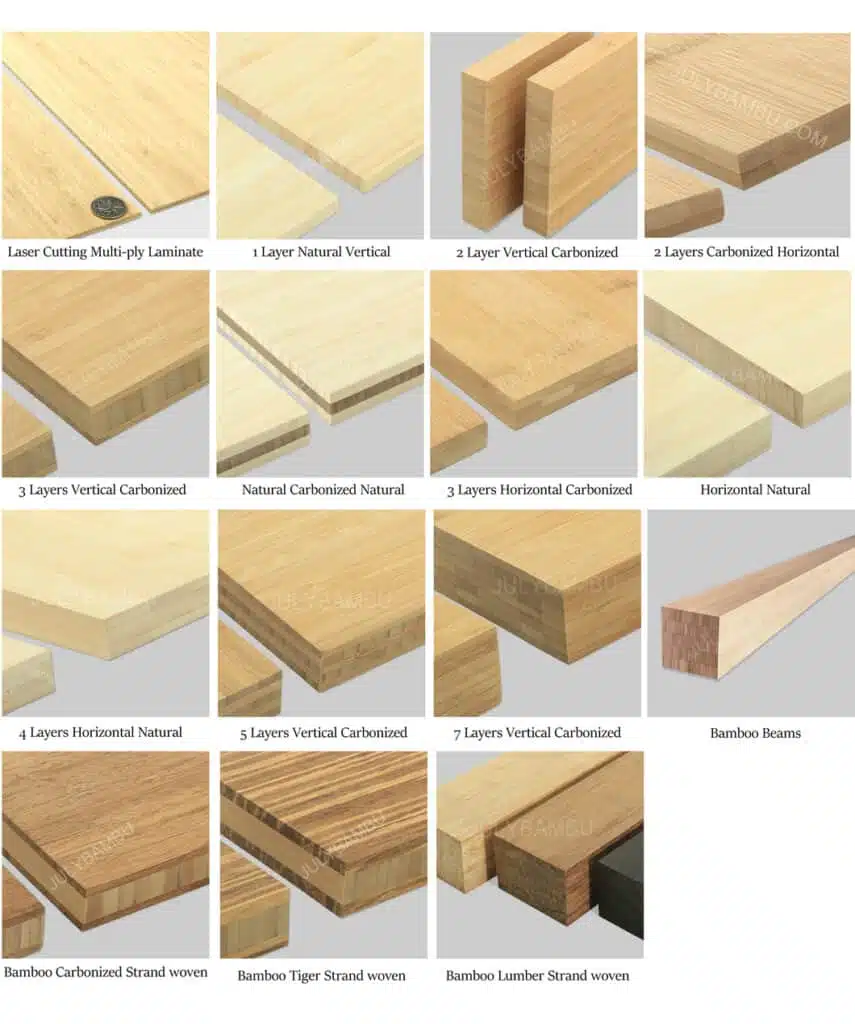 JULYBAMBU
JULYBAMBU.COM

Laser Cutting Multi-ply Laminate

1 Layer Natural Vertical

2 Layer Vertical Carbonized

2 Layers Carbonized Horizontal

3 Layers Vertical Carbonized

Natural Carbonized Natural

3 Layers Horizontal Carbonized

Horizontal Natural

4 Layers Horizontal Natural

5 Layers Vertical Carbonized

7 Layers Vertical Carbonized

Bamboo Beams

Bamboo Carbonized Strand woven

Bamboo Tiger Strand woven

Bamboo Lumber Strand woven